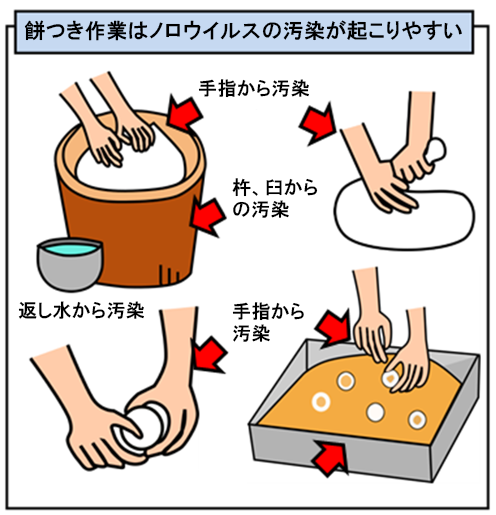 餅つき作業はノロウイルスの汚染が起こりやすい

手指から汚染

杵、臼からの汚染

返し水から汚染

手指から汚染